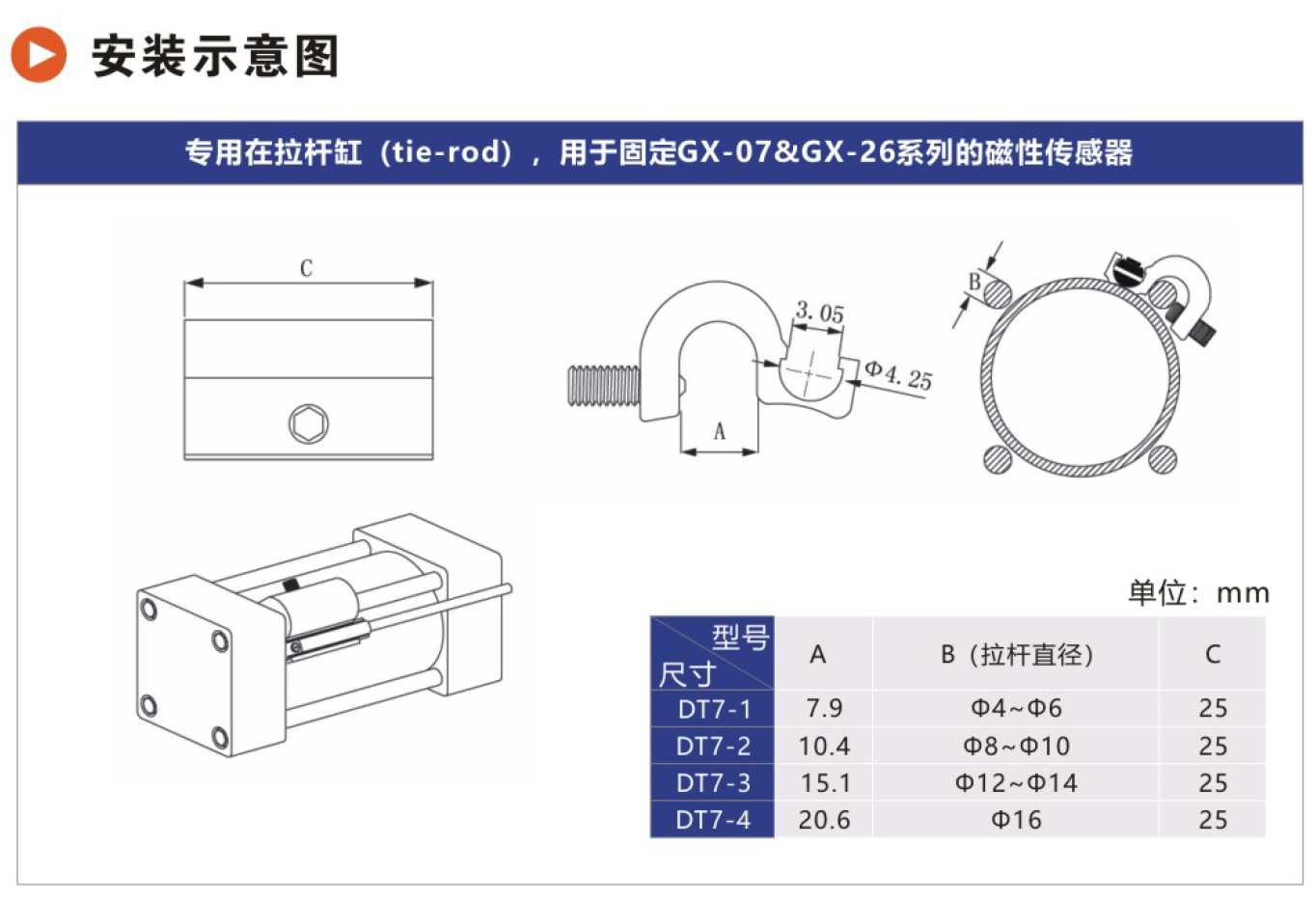 安装示意图

专用在拉杆缸（tie-rod），用于固定GX-07&GX-26系列的磁性传感器

C

3.05

Φ4.25

A

B

单位：mm

| 型号 尺寸 | A | B（拉杆直径） | C |
|---|---|---|---|
| DT7-1 | 7.9 | Φ4~Φ6 | 25 |
| DT7-2 | 10.4 | Φ8~Φ10 | 25 |
| DT7-3 | 15.1 | Φ12~Φ14 | 25 |
| DT7-4 | 20.6 | Φ16 | 25 |